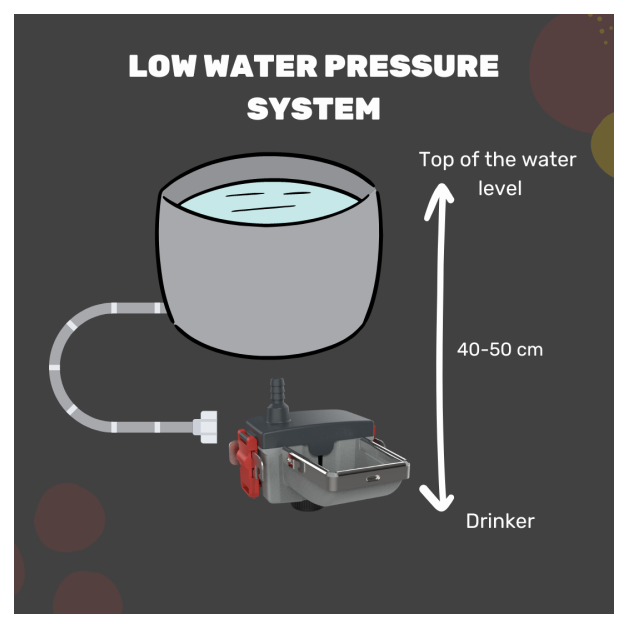 LOW WATER PRESSURE SYSTEM

Top of the water level

40-50 cm

Drinker